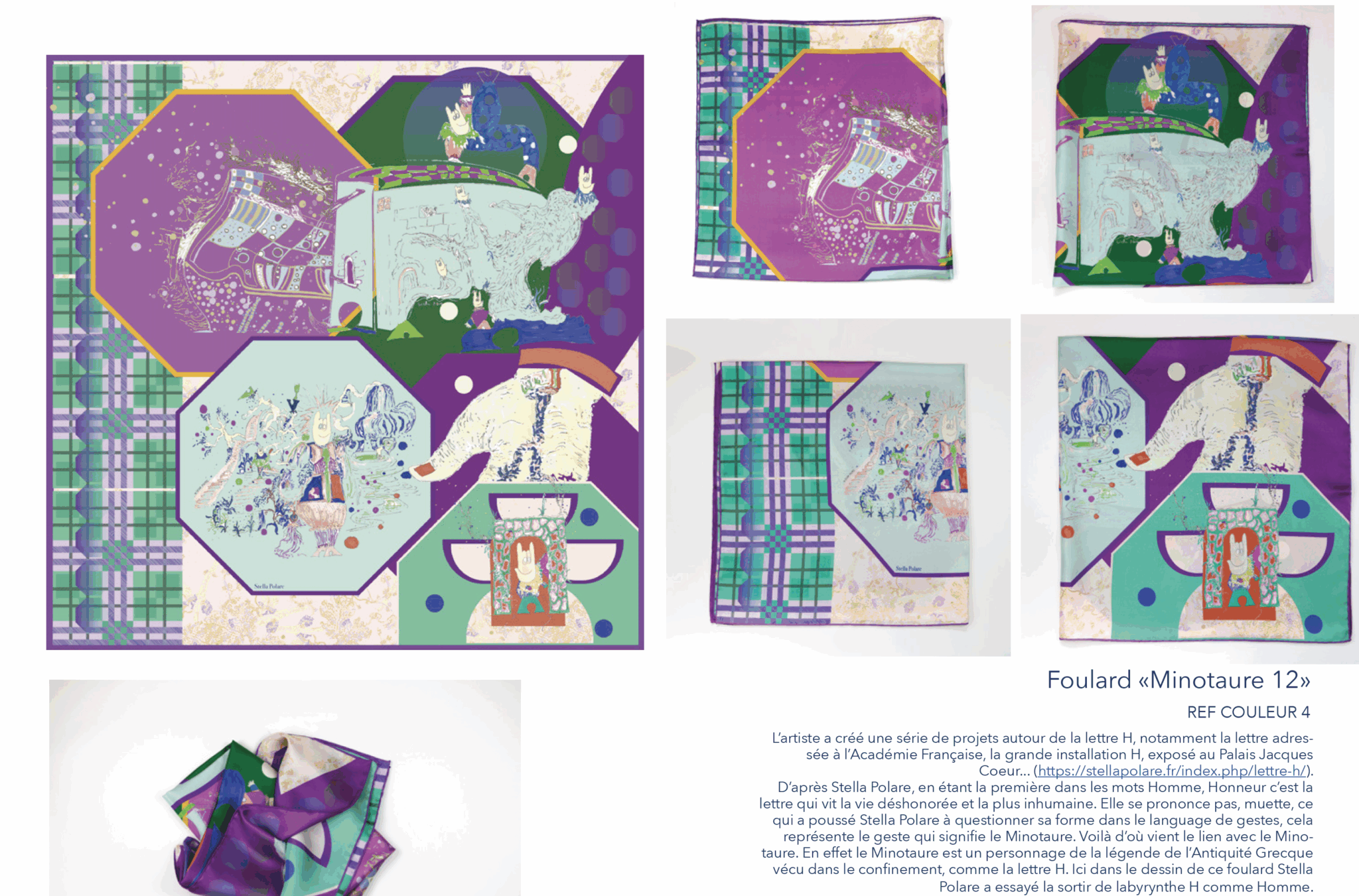 Stella Polare

Stella Polare

Foulard «Minotaure 12»

REF COULEUR 4

L'artiste a créé une série de projets autour de la lettre H, notamment la lettre adressée à l'Académie Française, la grande installation H, exposé au Palais Jacques Coeur... (https://stellapolare.fr/index.php/lettre-h/).
D'après Stella Polare, en étant la première dans les mots Homme, Honneur c'est la lettre qui vit la vie déshonorée et la plus inhumaine. Elle se prononce pas, muette, ce qui a poussé Stella Polare à questionner sa forme dans le language de gestes, cela représente le geste qui signifie le Minotaure. Voilà d'où vient le lien avec le Minotaure. En effet le Minotaure est un personnage de la légende de l'Antiquité Grecque vécu dans le confinement, comme la lettre H. Ici dans le dessin de ce foulard Stella Polare a essayé la sortir de labyrynthe H comme Homme.